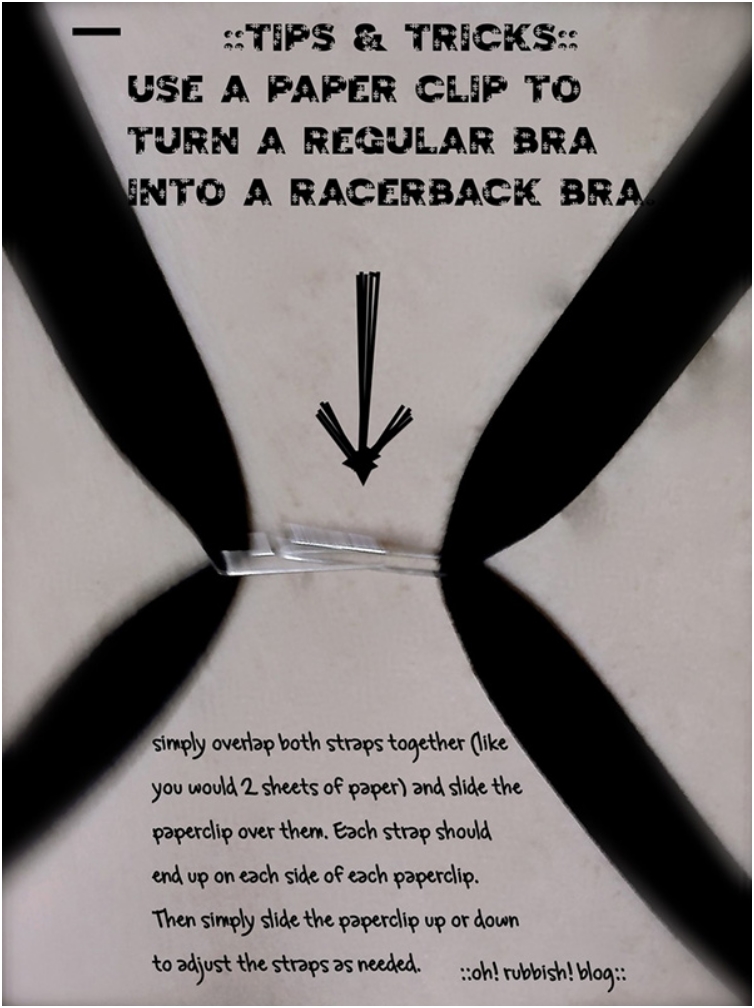 ::TIPS & TRICKS::
USE A PAPER CLIP TO TURN A REGULAR BRA INTO A RACERBACK BRA.

simply overlap both straps together (like you would 2 sheets of paper) and slide the paperclip over them. Each strap should end up on each side of each paperclip. Then simply slide the paperclip up or down to adjust the straps as needed.

::oh! rubbish! blog::