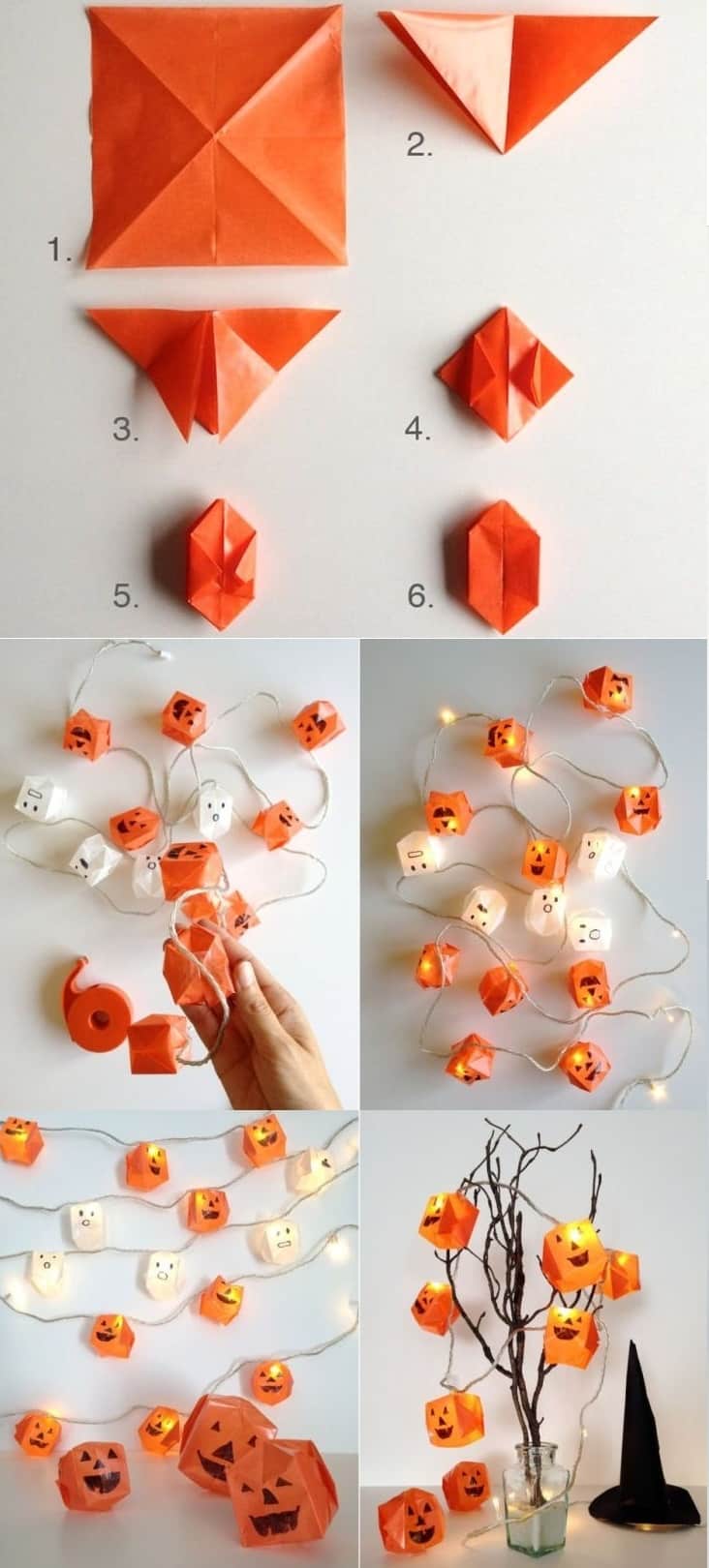 1.

2.

3.

4.

5.

6.